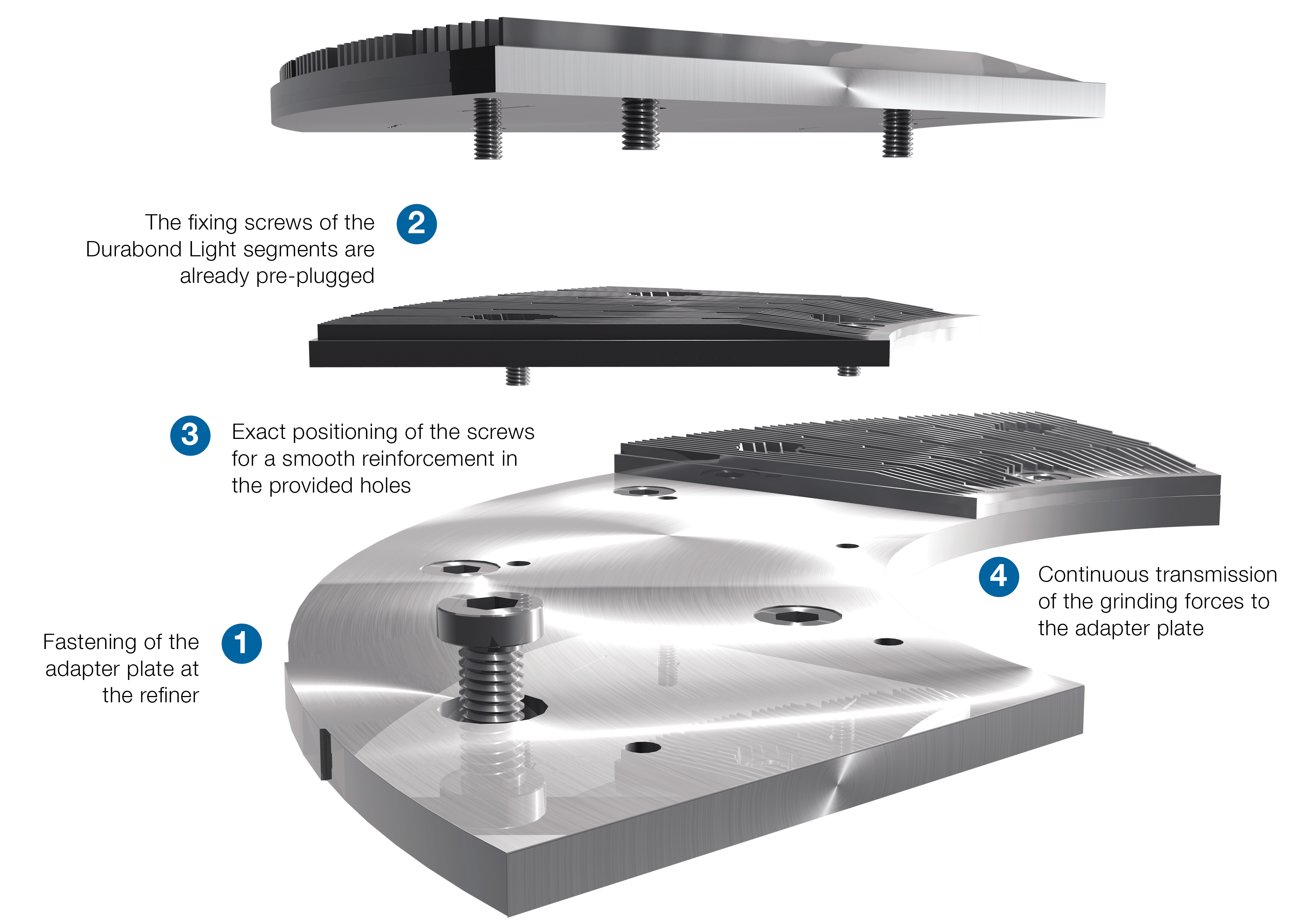 The fixing screws of the Durabond Light segments are already pre-plugged 2

3 Exact positioning of the screws for a smooth reinforcement in the provided holes

4 Continuous transmission of the grinding forces to the adapter plate

Fastening of the adapter plate at the refiner 1