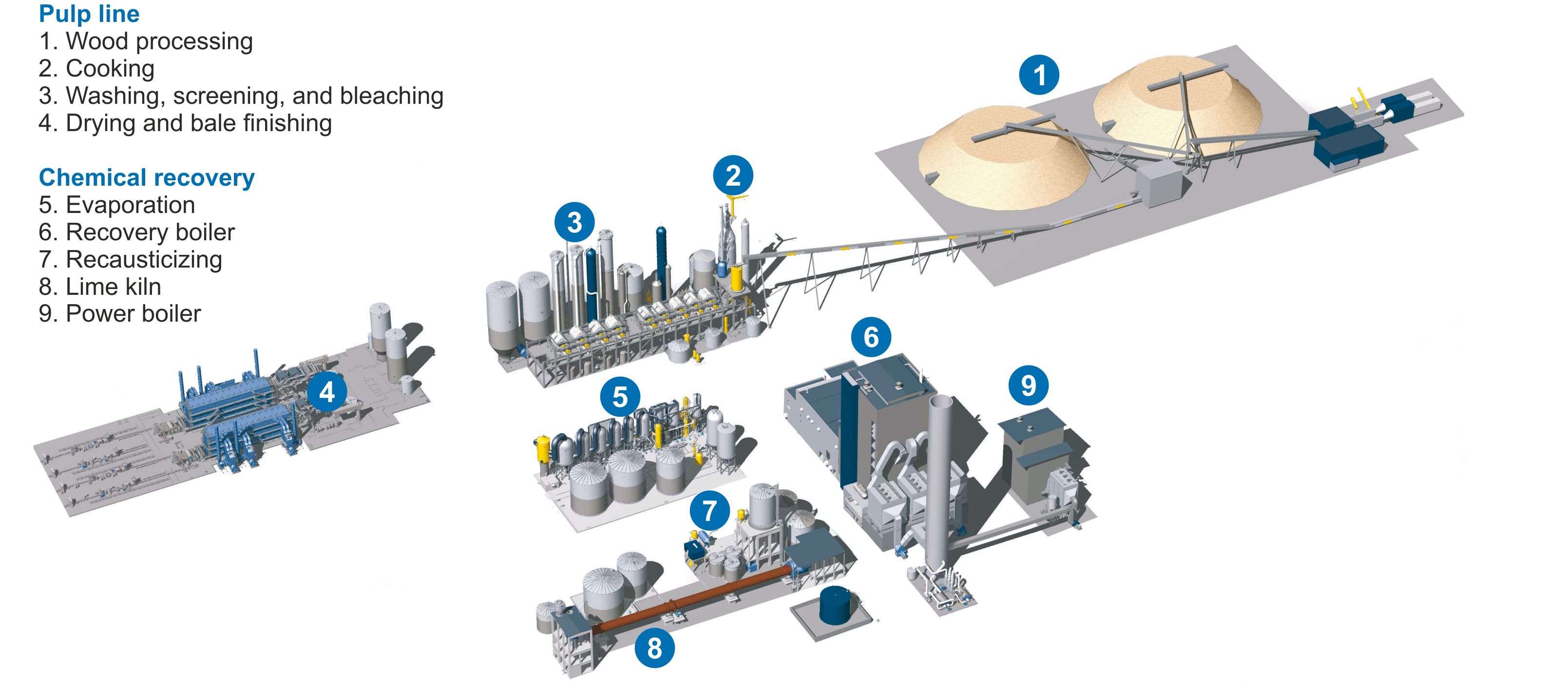 Pulp line
1. Wood processing
2. Cooking
3. Washing, screening, and bleaching
4. Drying and bale finishing

Chemical recovery
5. Evaporation
6. Recovery boiler
7. Recausticizing
8. Lime kiln
9. Power boiler

1
2
3
4
5
6
9
7
8