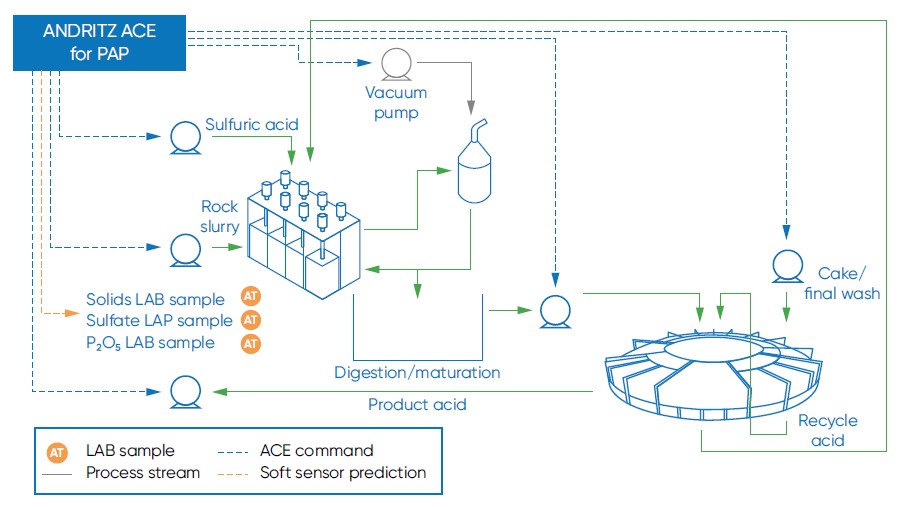 ANDRITZ ACE for PAP

Vacuum pump

Sulfuric acid

Rock slurry

Cake/ final wash

Solids LAB sample AT
Sulfate LAP sample AT
$P_2O_5$ LAB sample AT

Digestion/maturation

Product acid

Recycle acid

AT LAB sample
Process stream
ACE command
Soft sensor prediction