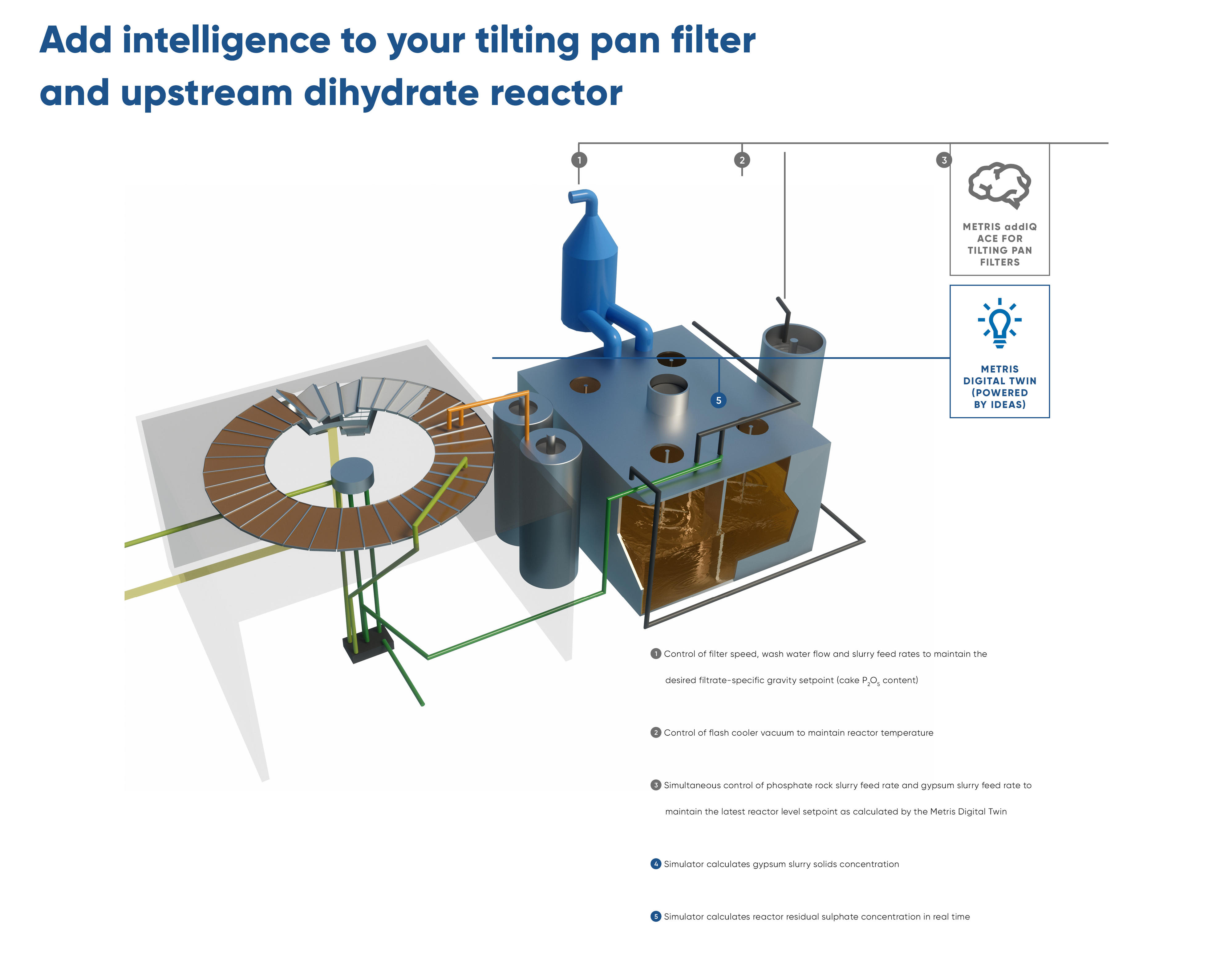 Add intelligence to your tilting pan filter and upstream dihydrate reactor

1

2

3

METRIS addIQ ACE FOR TILTING PAN FILTERS

METRIS DIGITAL TWIN (POWERED BY IDEAS)

5

1 Control of filter speed, wash water flow and slurry feed rates to maintain the desired filtrate-specific gravity setpoint (cake $P_2O_5$ content)

2 Control of flash cooler vacuum to maintain reactor temperature

3 Simultaneous control of phosphate rock slurry feed rate and gypsum slurry feed rate to maintain the latest reactor level setpoint as calculated by the Metris Digital Twin

4 Simulator calculates gypsum slurry solids concentration

5 Simulator calculates reactor residual sulphate concentration in real time