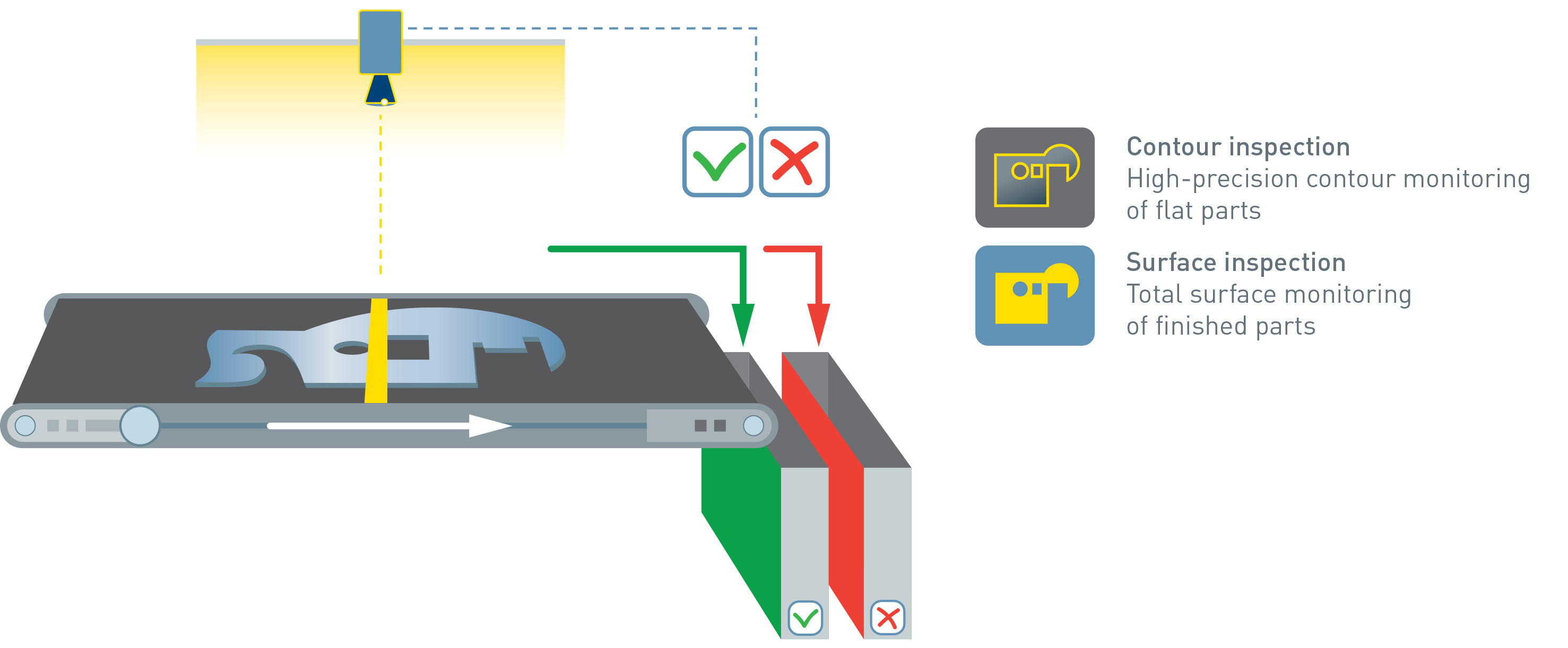 Contour inspection
High-precision contour monitoring of flat parts

Surface inspection
Total surface monitoring of finished parts