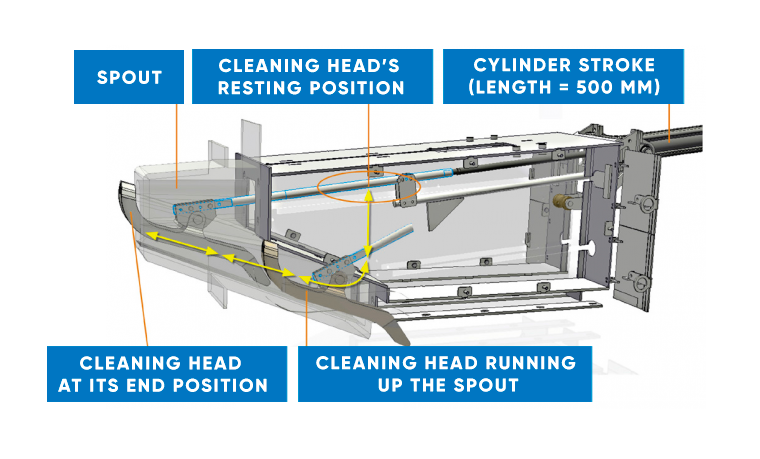 SPOUT

CLEANING HEAD'S RESTING POSITION

CYLINDER STROKE (LENGTH = 500 MM)

CLEANING HEAD AT ITS END POSITION

CLEANING HEAD RUNNING UP THE SPOUT